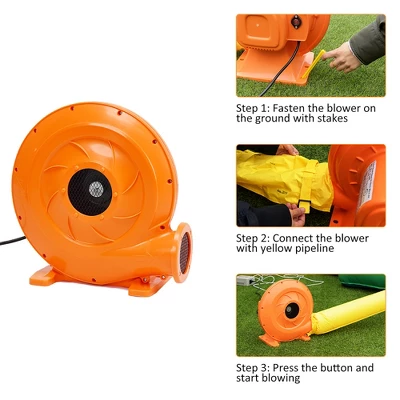 Step 1: Fasten the blower on the ground with stakes

Step 2: Connect the blower with yellow pipeline

Step 3: Press the button and start blowing