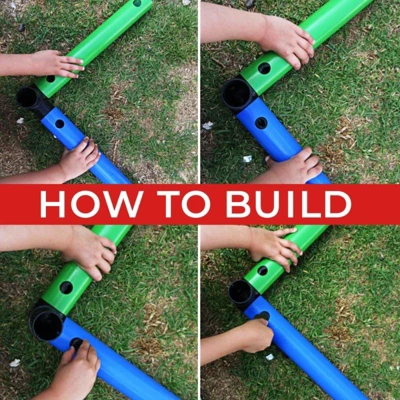 HOW TO BUILD