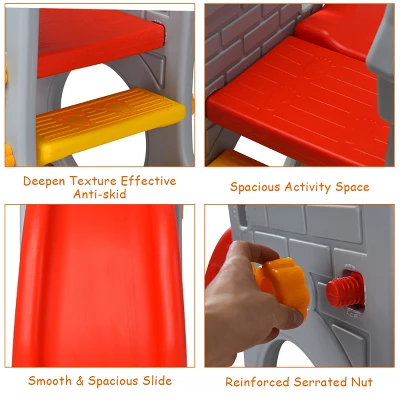 Deepen Texture Effective Anti-skid

Spacious Activity Space

Smooth & Spacious Slide

Reinforced Serrated Nut